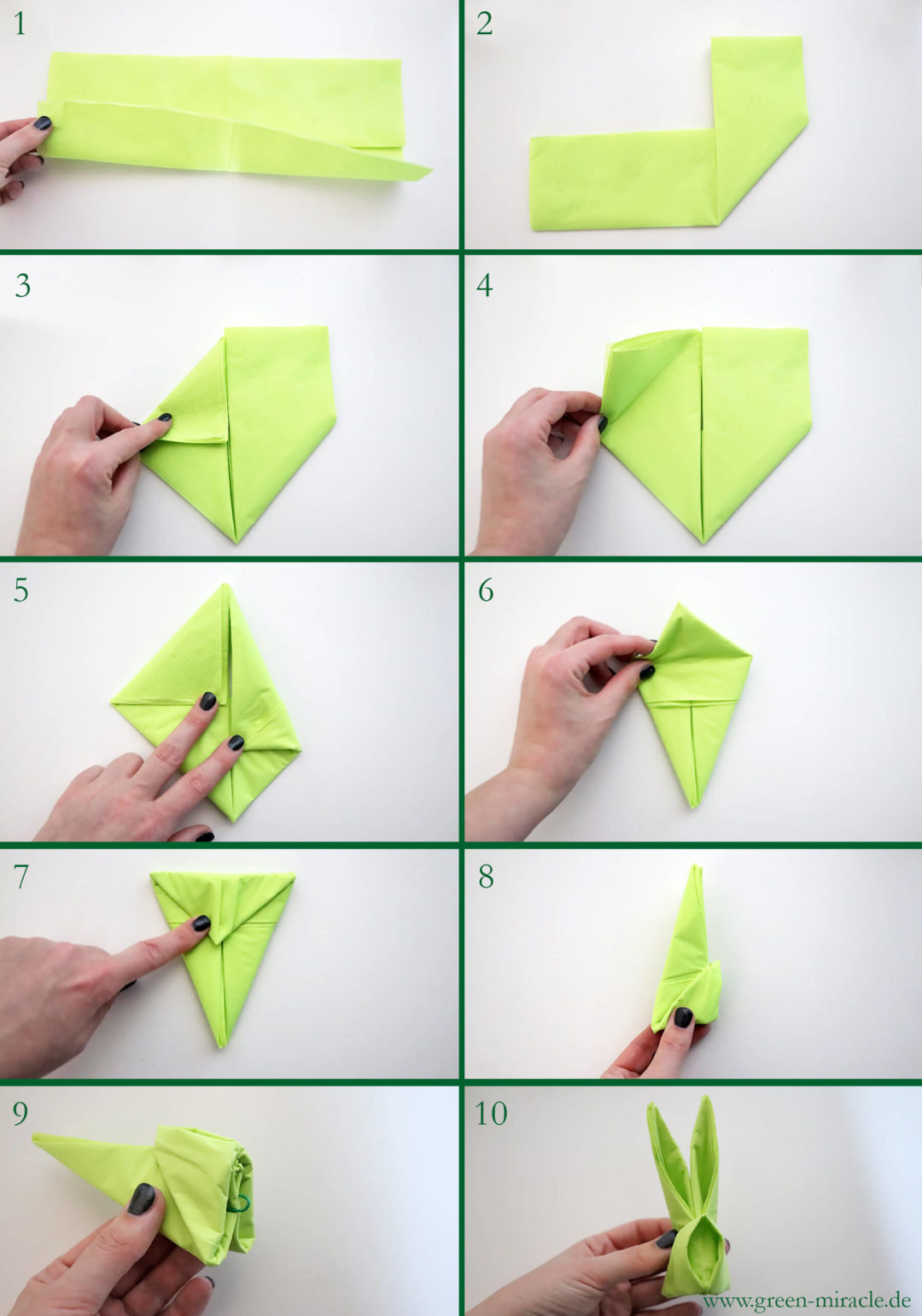 1
2
3
4
5
6
7
8
9
10
www.green-miracle.de